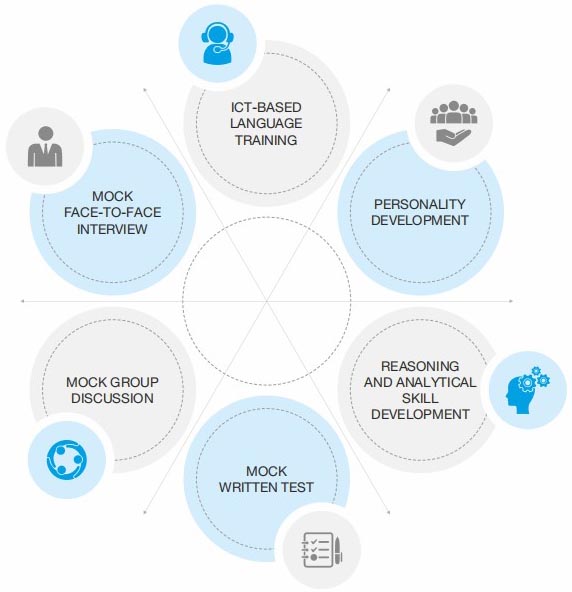 ICT-BASED LANGUAGE TRAINING

PERSONALITY DEVELOPMENT

REASONING AND ANALYTICAL SKILL DEVELOPMENT

MOCK WRITTEN TEST

MOCK GROUP DISCUSSION

MOCK FACE-TO-FACE INTERVIEW